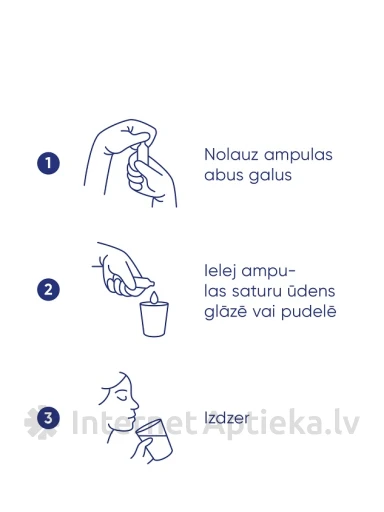 1

Nolauz ampulas abus galus

2

Ielej ampulas saturu ūdens glāzē vai pudelē

3

Izdzer

InternetAptieka.lv